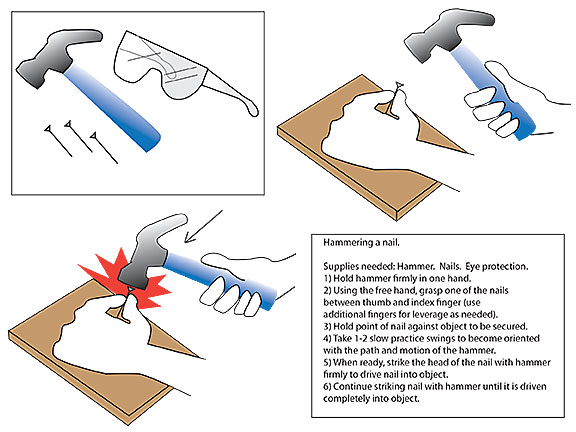 Hammering a nail.

Supplies needed: Hammer. Nails. Eye protection.
1) Hold hammer firmly in one hand.
2) Using the free hand, grasp one of the nails between thumb and index finger (use additional fingers for leverage as needed).
3) Hold point of nail against object to be secured.
4) Take 1-2 slow practice swings to become oriented with the path and motion of the hammer.
5) When ready, strike the head of the nail with hammer firmly to drive nail into object.
6) Continue striking nail with hammer until it is driven completely into object.